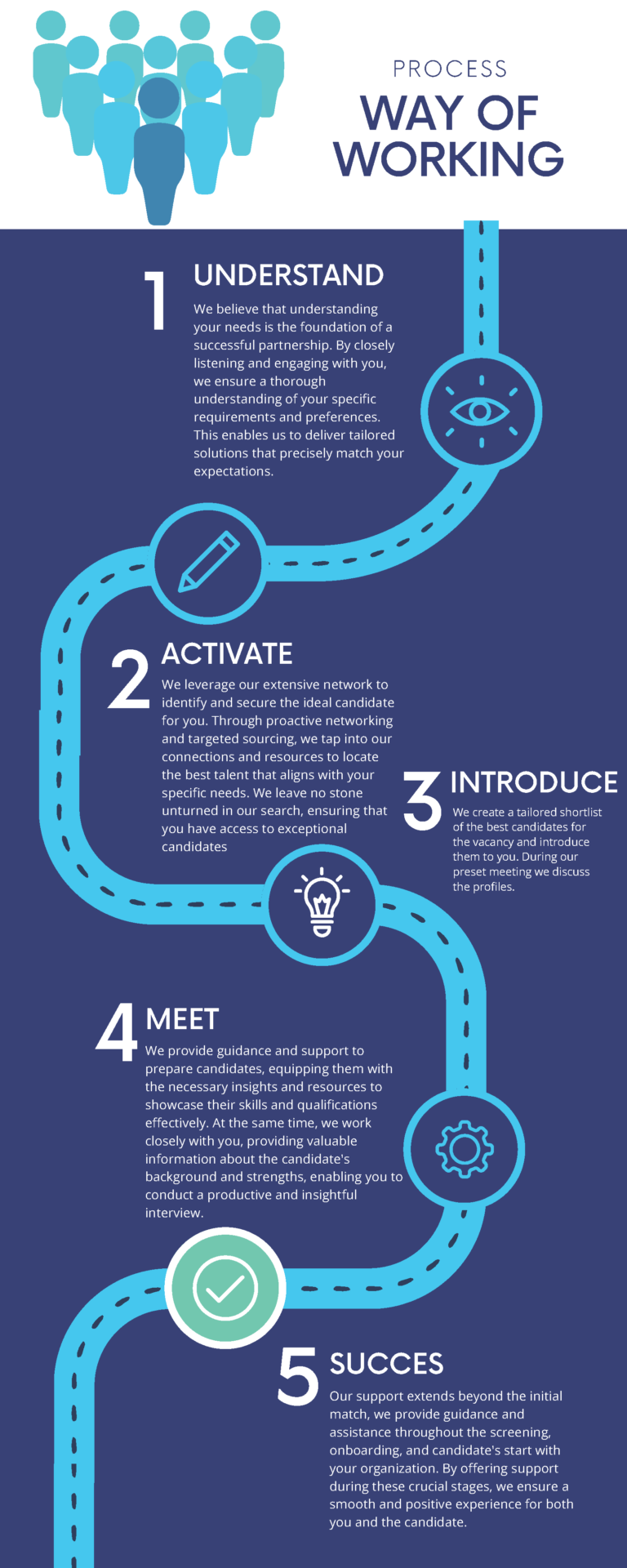 PROCESS
WAY OF WORKING

1 UNDERSTAND
We believe that understanding your needs is the foundation of a successful partnership. By closely listening and engaging with you, we ensure a thorough understanding of your specific requirements and preferences. This enables us to deliver tailored solutions that precisely match your expectations.

2 ACTIVATE
We leverage our extensive network to identify and secure the ideal candidate for you. Through proactive networking and targeted sourcing, we tap into our connections and resources to locate the best talent that aligns with your specific needs. We leave no stone unturned in our search, ensuring that you have access to exceptional candidates

3 INTRODUCE
We create a tailored shortlist of the best candidates for the vacancy and introduce them to you. During our preset meeting we discuss the profiles.

4 MEET
We provide guidance and support to prepare candidates, equipping them with the necessary insights and resources to showcase their skills and qualifications effectively. At the same time, we work closely with you, providing valuable information about the candidate's background and strengths, enabling you to conduct a productive and insightful interview.

5 SUCCES
Our support extends beyond the initial match, we provide guidance and assistance throughout the screening, onboarding, and candidate's start with your organization. By offering support during these crucial stages, we ensure a smooth and positive experience for both you and the candidate.